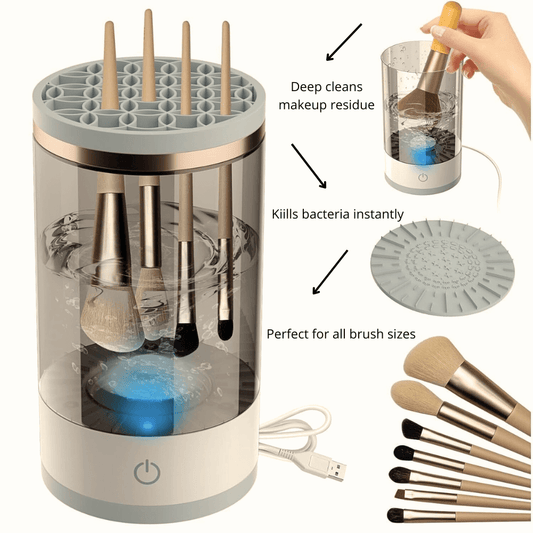 Deep cleans makeup residue

Kiills bacteria instantly

Perfect for all brush sizes