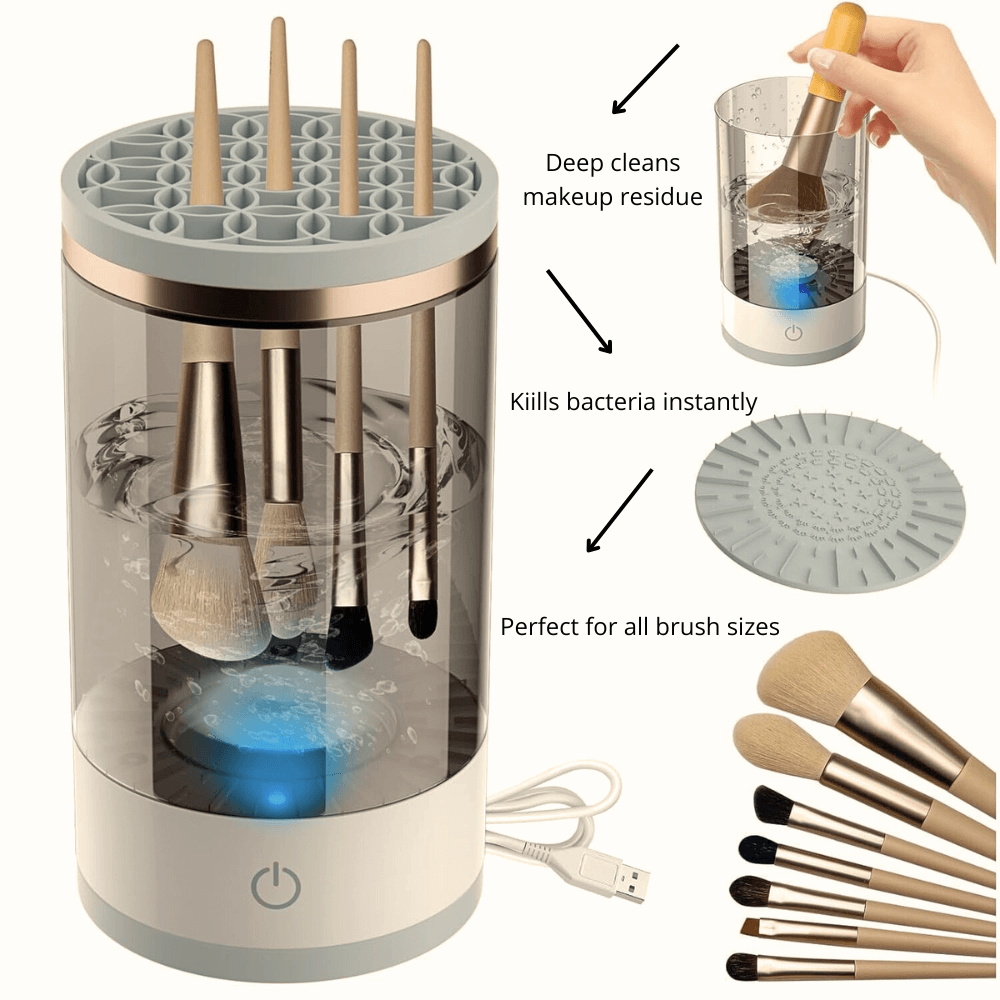 Deep cleans makeup residue

Kiills bacteria instantly

Perfect for all brush sizes