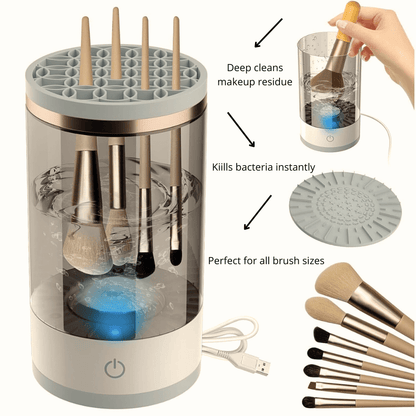 Deep cleans makeup residue

Kiills bacteria instantly

Perfect for all brush sizes